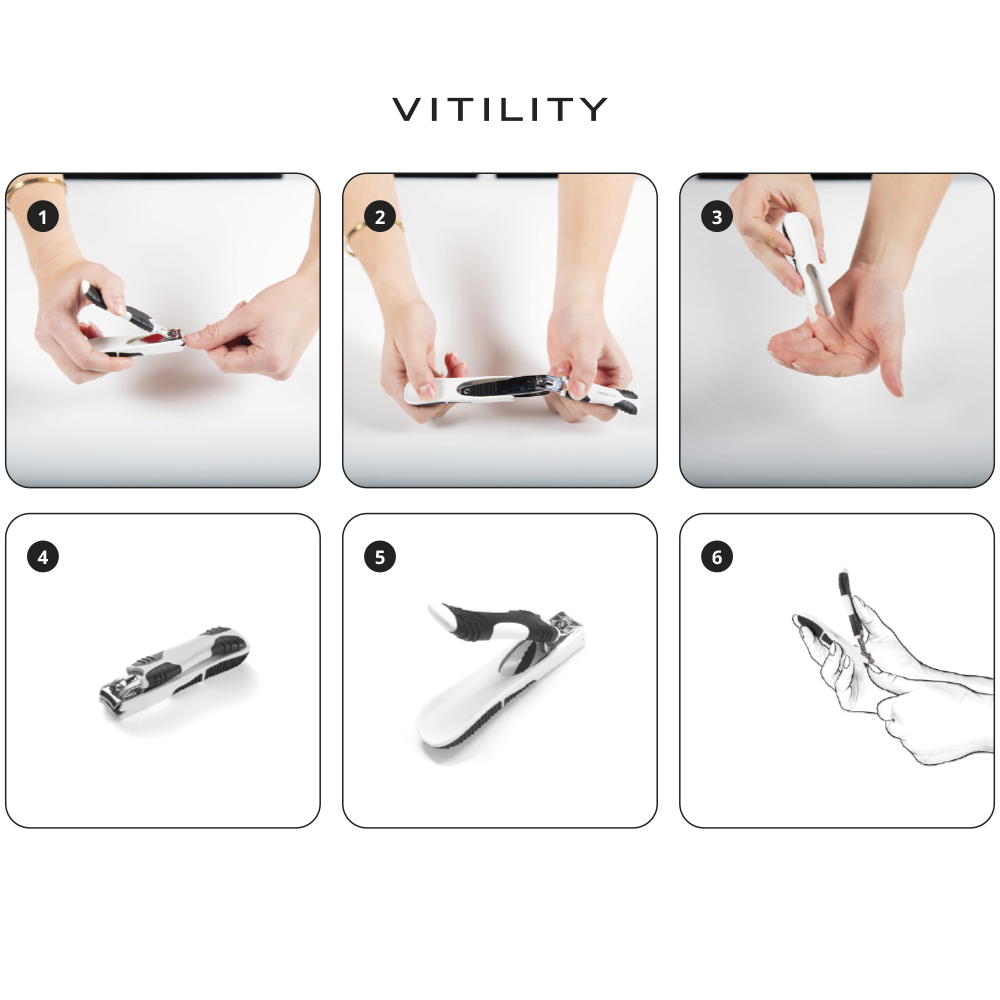 VITILITY

1

2

3

4

5

6